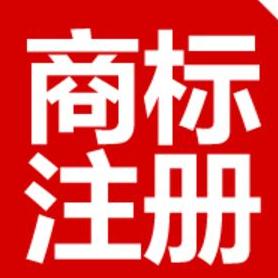 商标
注册